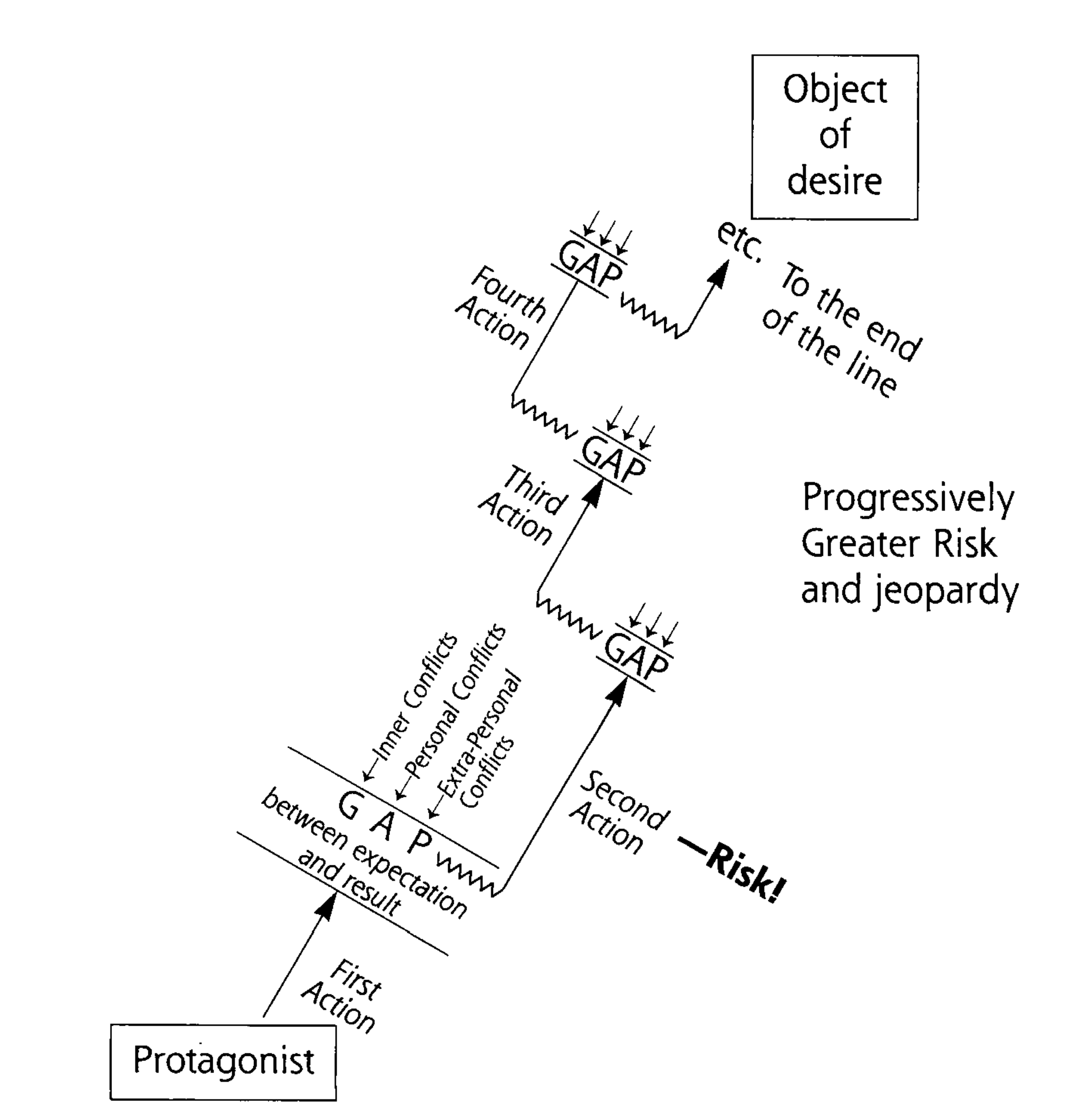 Object of desire

etc. To the end of the line

GAP

Fourth Action

GAP

Third Action

Progressively Greater Risk and jeopardy

GAP

Inner Conflicts

Personal Conflicts

Extra-Personal Conflicts

G A P

between expectation and result

Second Action

—Risk!

First Action

Protagonist